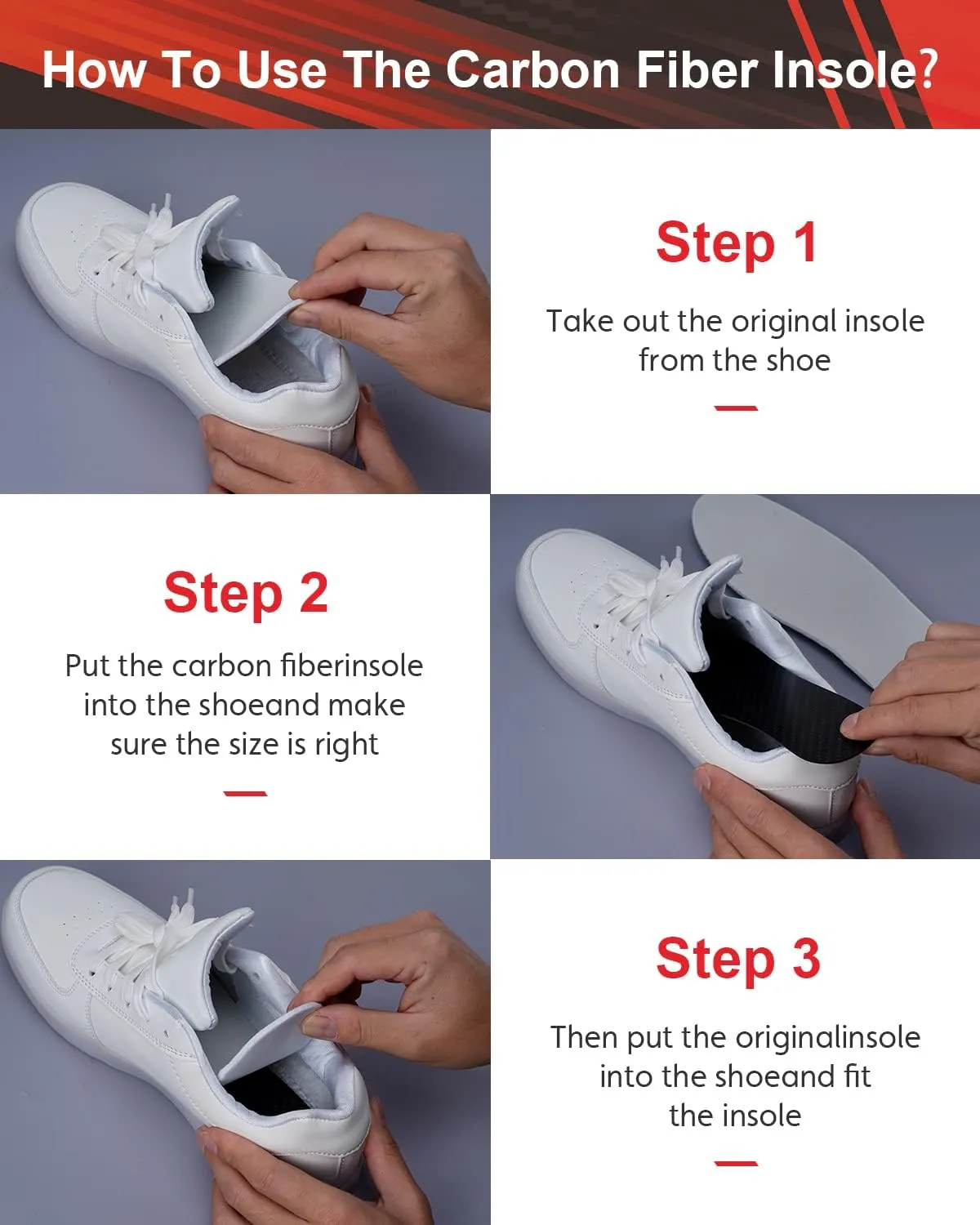 How To Use The Carbon Fiber Insole?

Step 1

Take out the original insole from the shoe

Step 2

Put the carbon fiberinsole into the shoeand make sure the size is right

Step 3

Then put the originalinsole into the shoeand fit the insole