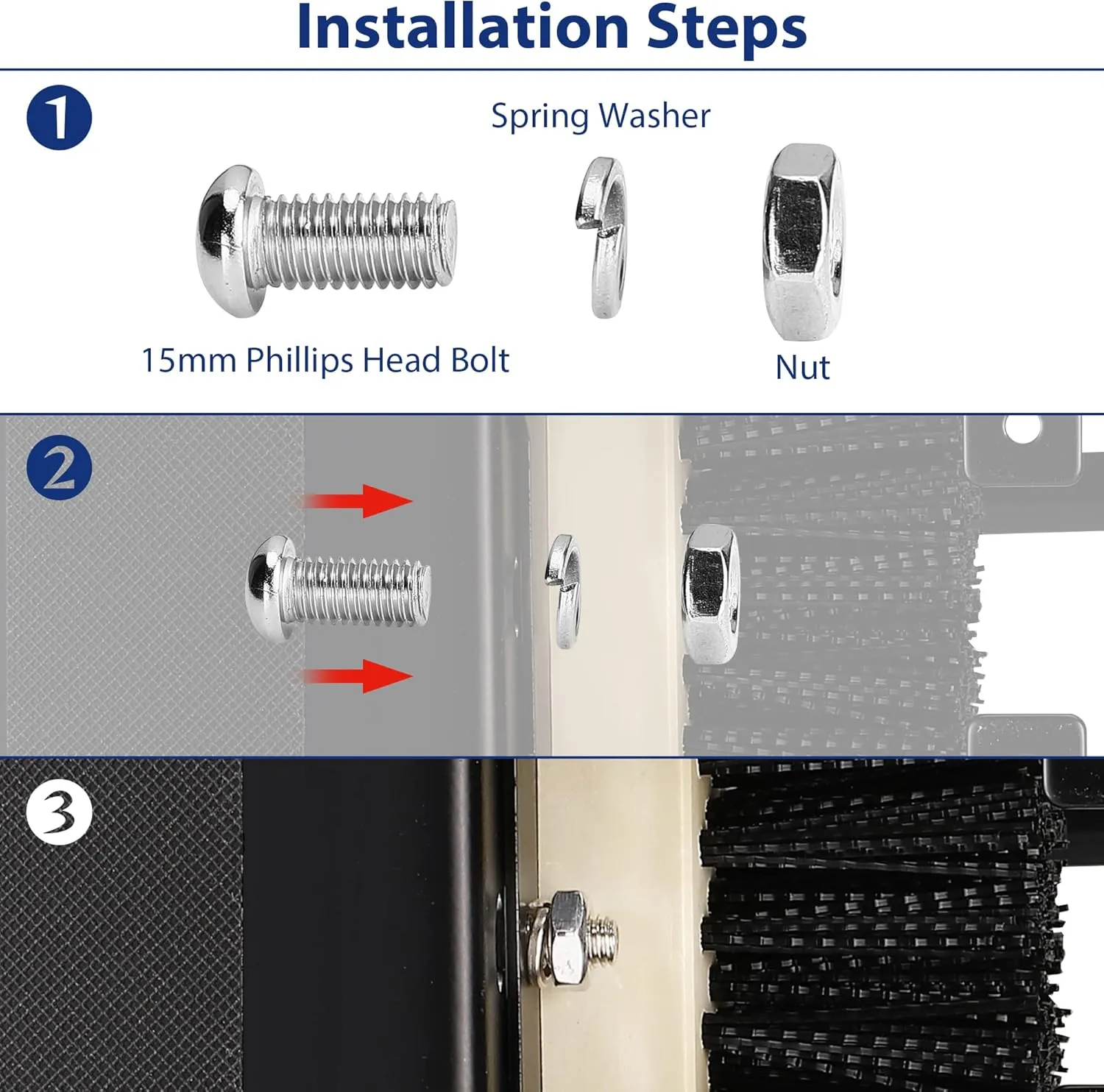 Installation Steps

1

Spring Washer

15mm Phillips Head Bolt

Nut

2

3